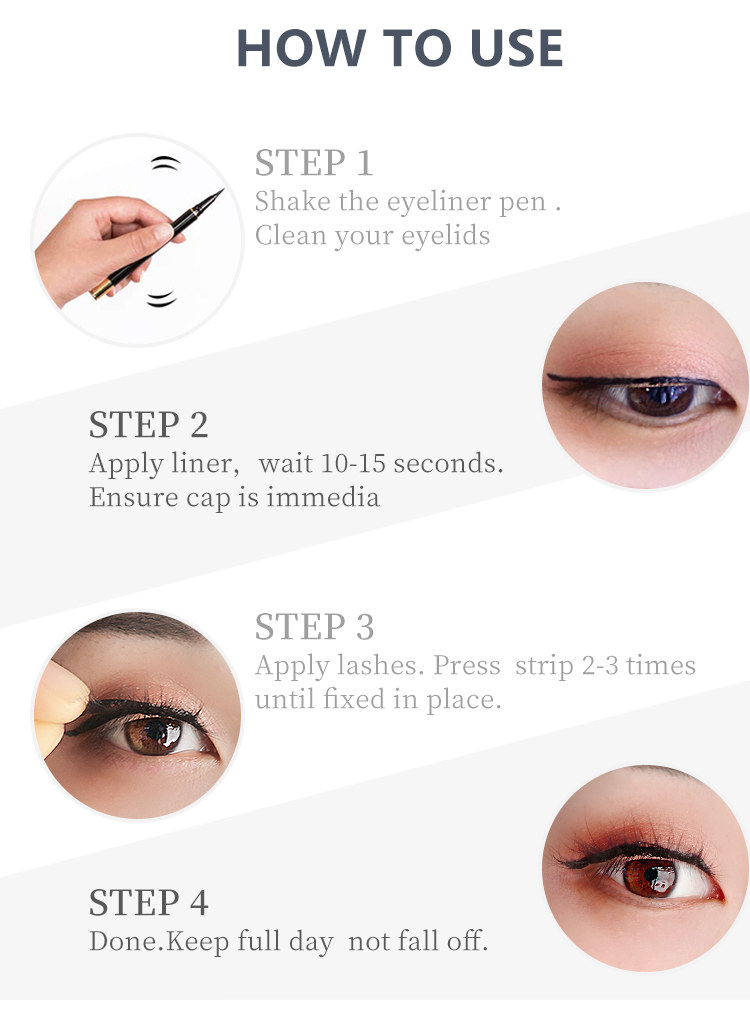 HOW TO USE

STEP 1
Shake the eyeliner pen .
Clean your eyelids

STEP 2
Apply liner, wait 10-15 seconds.
Ensure cap is immedia

STEP 3
Apply lashes. Press strip 2-3 times until fixed in place.

STEP 4
Done.Keep full day not fall off.